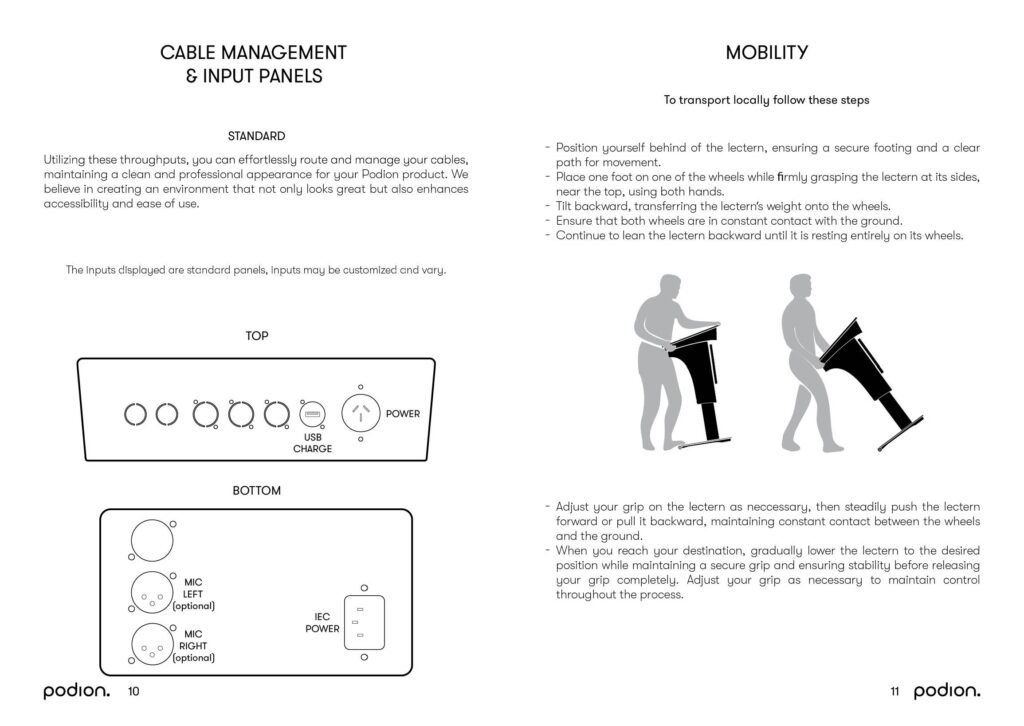 CABLE MANAGEMENT
& INPUT PANELS

STANDARD

Utilizing these throughputs, you can effortlessly route and manage your cables, maintaining a clean and professional appearance for your Podion product. We believe in creating an environment that not only looks great but also enhances accessibility and ease of use.

The inputs displayed are standard panels, inputs may be customized and vary.

TOP

USB
CHARGE

POWER

BOTTOM

MIC
LEFT
(optional)

MIC
RIGHT
(optional)

IEC
POWER

podion. 10

MOBILITY

To transport locally follow these steps

- Position yourself behind of the lectern, ensuring a secure footing and a clear path for movement.
- Place one foot on one of the wheels while firmly grasping the lectern at its sides, near the top, using both hands.
- Tilt backward, transferring the lectern's weight onto the wheels.
- Ensure that both wheels are in constant contact with the ground.
- Continue to lean the lectern backward until it is resting entirely on its wheels.

- Adjust your grip on the lectern as neccessary, then steadily push the lectern forward or pull it backward, maintaining constant contact between the wheels and the ground.
- When you reach your destination, gradually lower the lectern to the desired position while maintaining a secure grip and ensuring stability before releasing your grip completely. Adjust your grip as necessary to maintain control throughout the process.

11 podion.